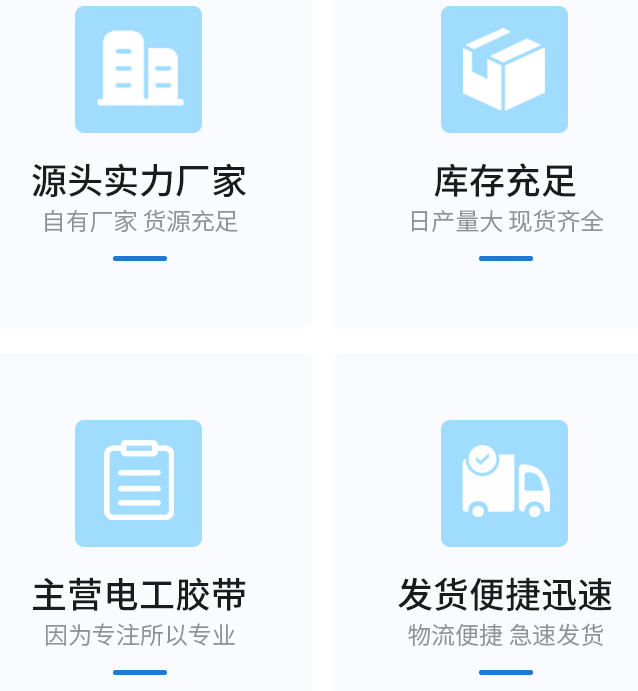 源头实力厂家
自有厂家 货源充足

库存充足
日产量大 现货齐全

主营电工胶带
因为专注所以专业

发货便捷迅速
物流便捷 急速发货