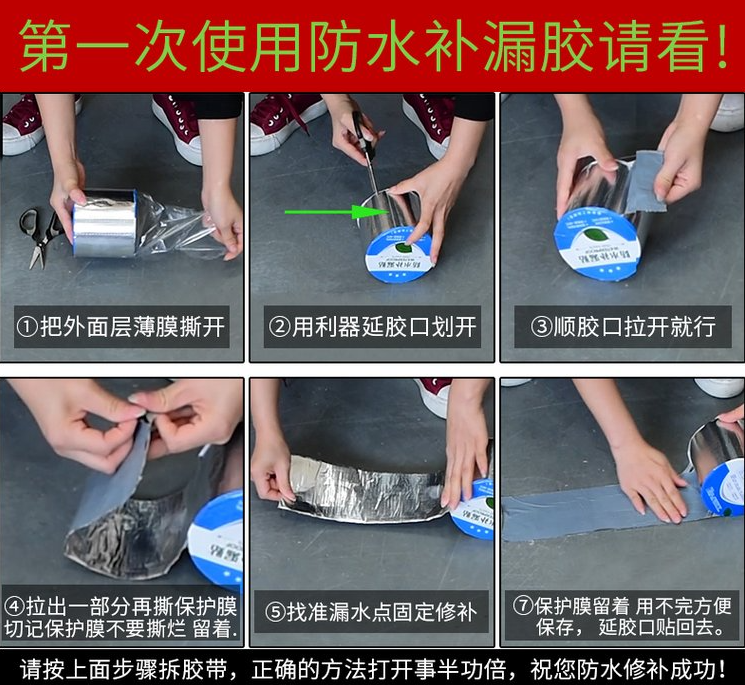 第一次使用防水补漏胶请看!

①把外面层薄膜撕开

②用利器延胶口划开

③顺胶口拉开就行

④拉出一部分再撕保护膜 切记保护膜不要撕烂 留着.

⑤找准漏水点固定修补

⑦保护膜留着 用不完方便保存, 延胶口贴回去。

请按上面步骤拆胶带,正确的方法打开事半功倍,祝您防水修补成功!